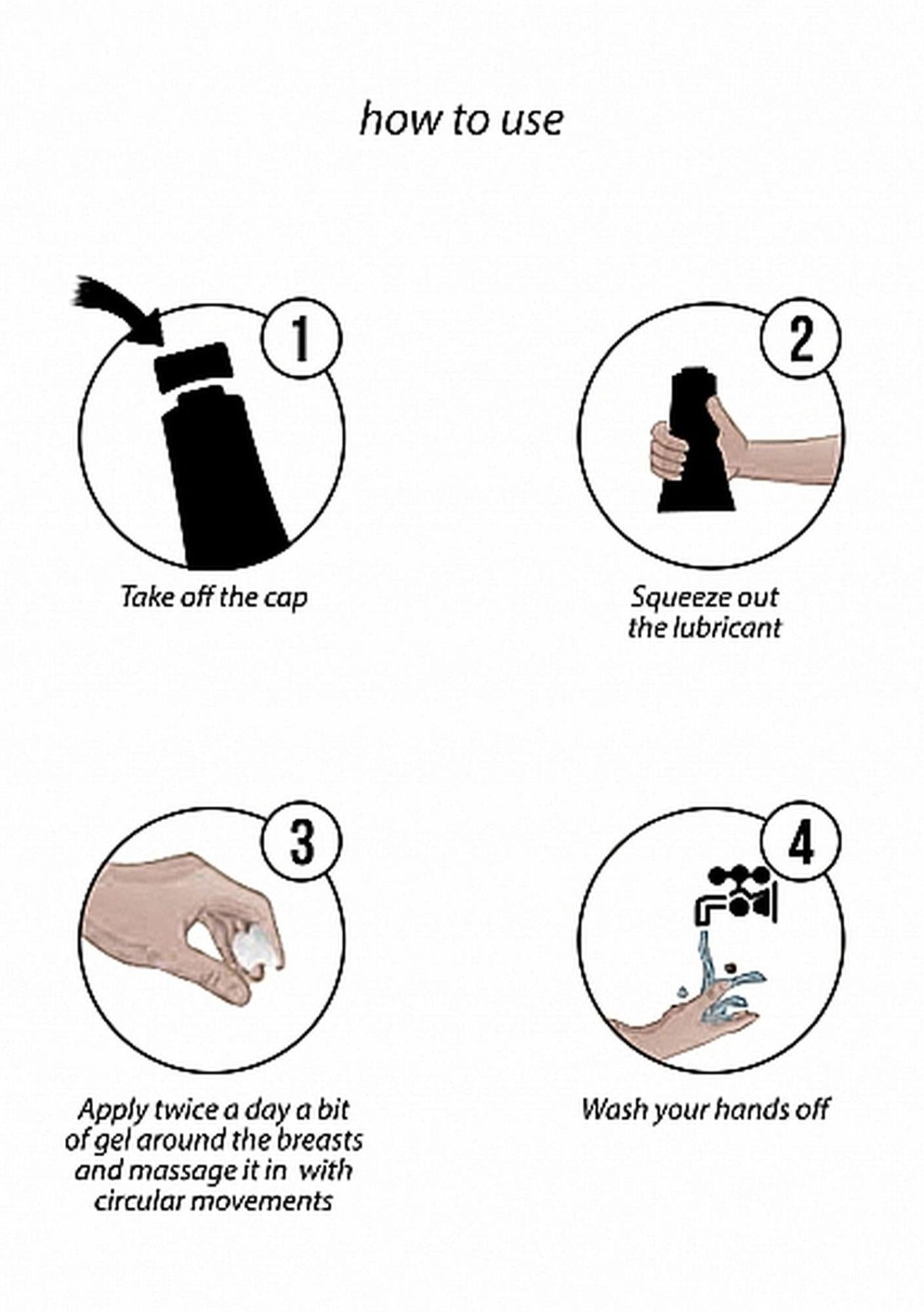 how to use

1

Take off the cap

2

Squeeze out the lubricant

3

Apply twice a day a bit of gel around the breasts and massage it in with circular movements

4

Wash your hands off